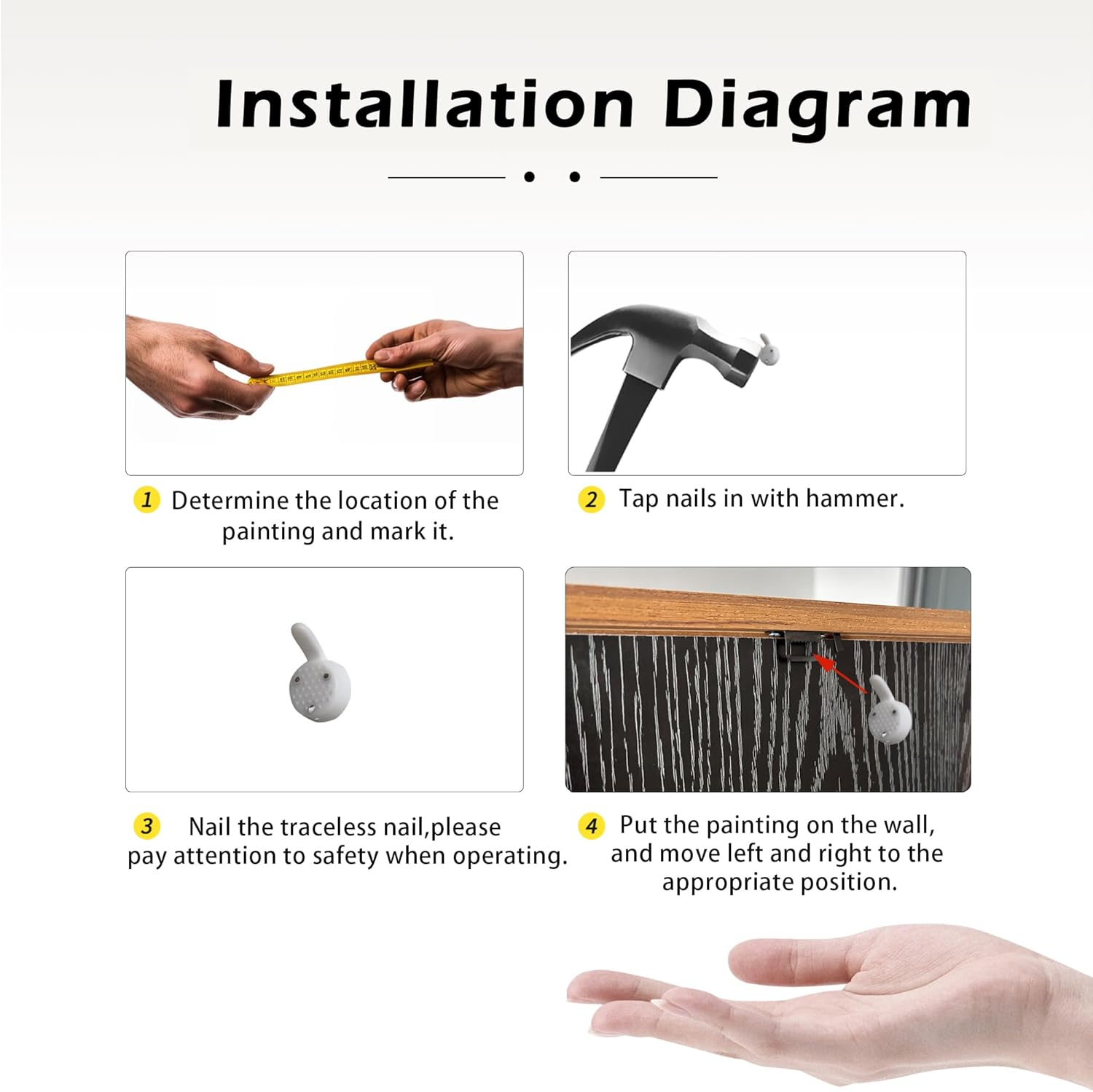 Installation Diagram

1 Determine the location of the painting and mark it.

2 Tap nails in with hammer.

3 Nail the traceless nail,please pay attention to safety when operating.

4 Put the painting on the wall, and move left and right to the appropriate position.